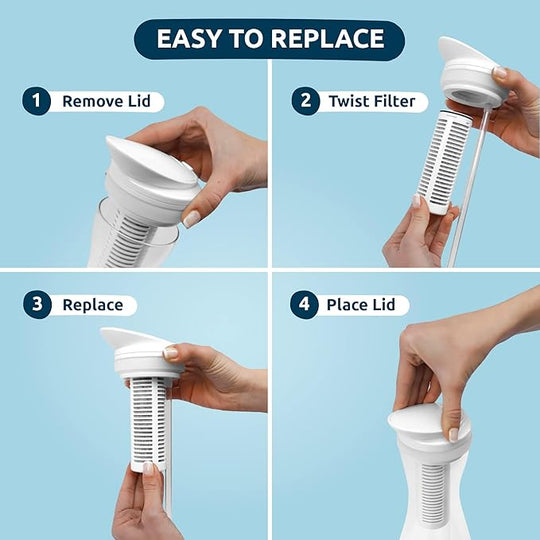 EASY TO REPLACE

1 Remove Lid

2 Twist Filter

3 Replace

4 Place Lid