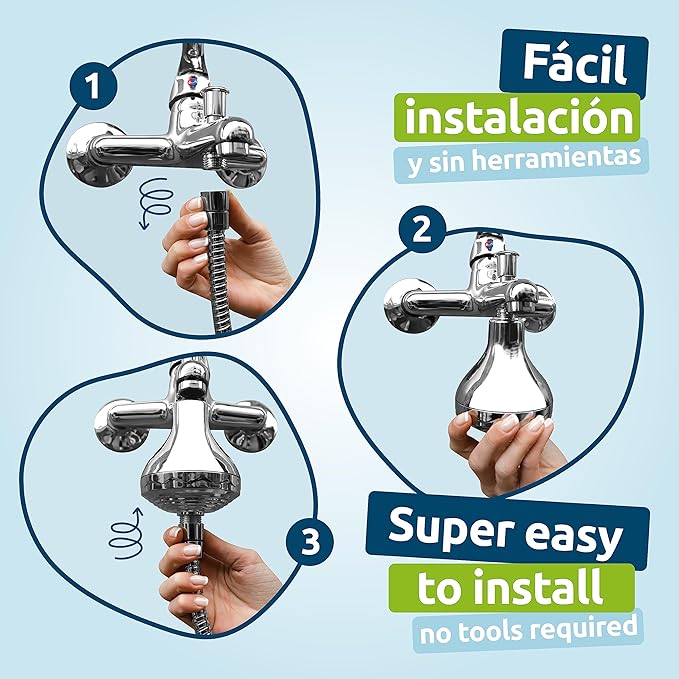 1

Fácil
instalación
y sin herramientas

2

3

Super easy
to install
no tools required